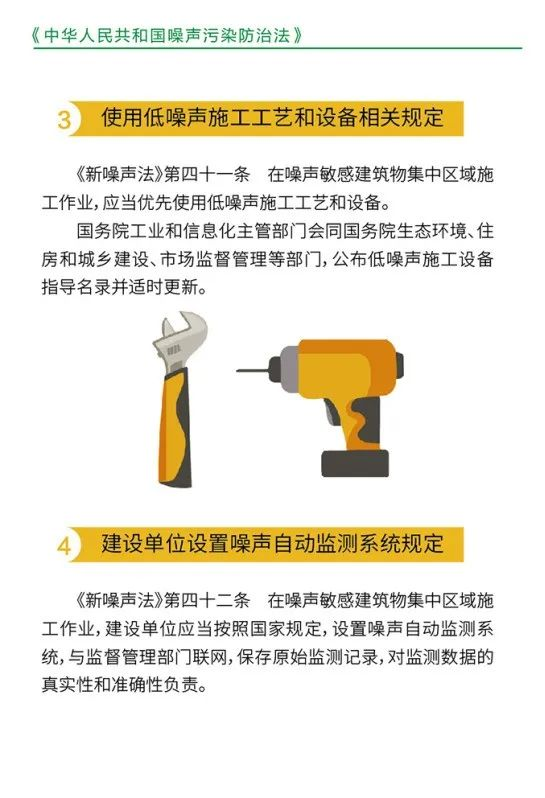 《中华人民共和国噪声污染防治法》

3 使用低噪声施工工艺和设备相关规定

《新噪声法》第四十一条 在噪声敏感建筑物集中区域施工作业，应当优先使用低噪声施工工艺和设备。

国务院工业和信息化主管部门会同国务院生态环境、住房和城乡建设、市场监督管理等部门，公布低噪声施工设备指导名录并适时更新。

4 建设单位设置噪声自动监测系统规定

《新噪声法》第四十二条 在噪声敏感建筑物集中区域施工作业，建设单位应当按照国家规定，设置噪声自动监测系统，与监督管理部门联网，保存原始监测记录，对监测数据的真实性和准确性负责。